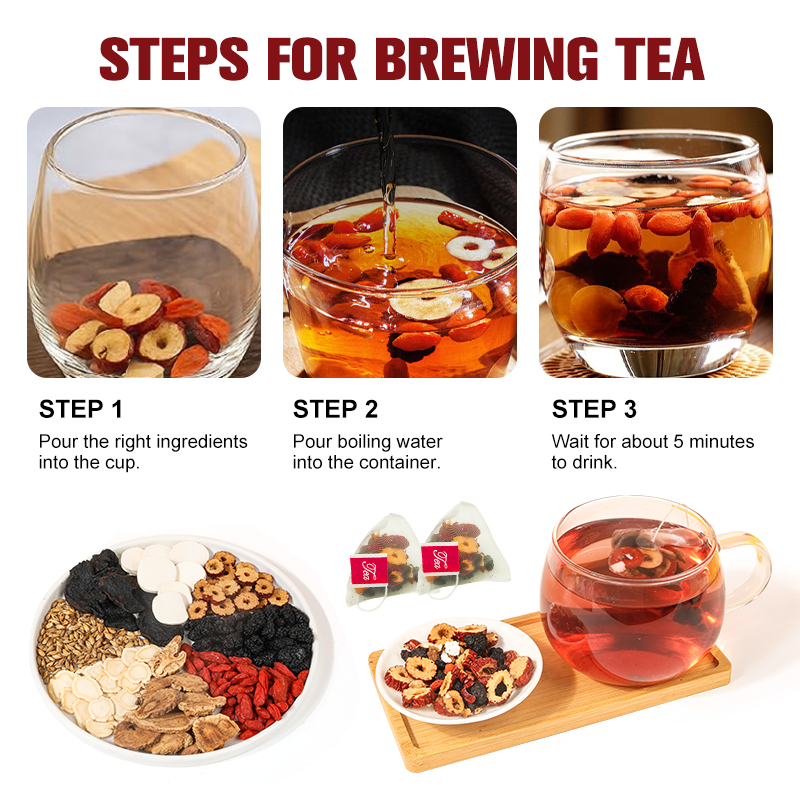 STEPS FOR BREWING TEA

STEP 1
Pour the right ingredients into the cup.

STEP 2
Pour boiling water into the container.

STEP 3
Wait for about 5 minutes to drink.

Tea

Tea